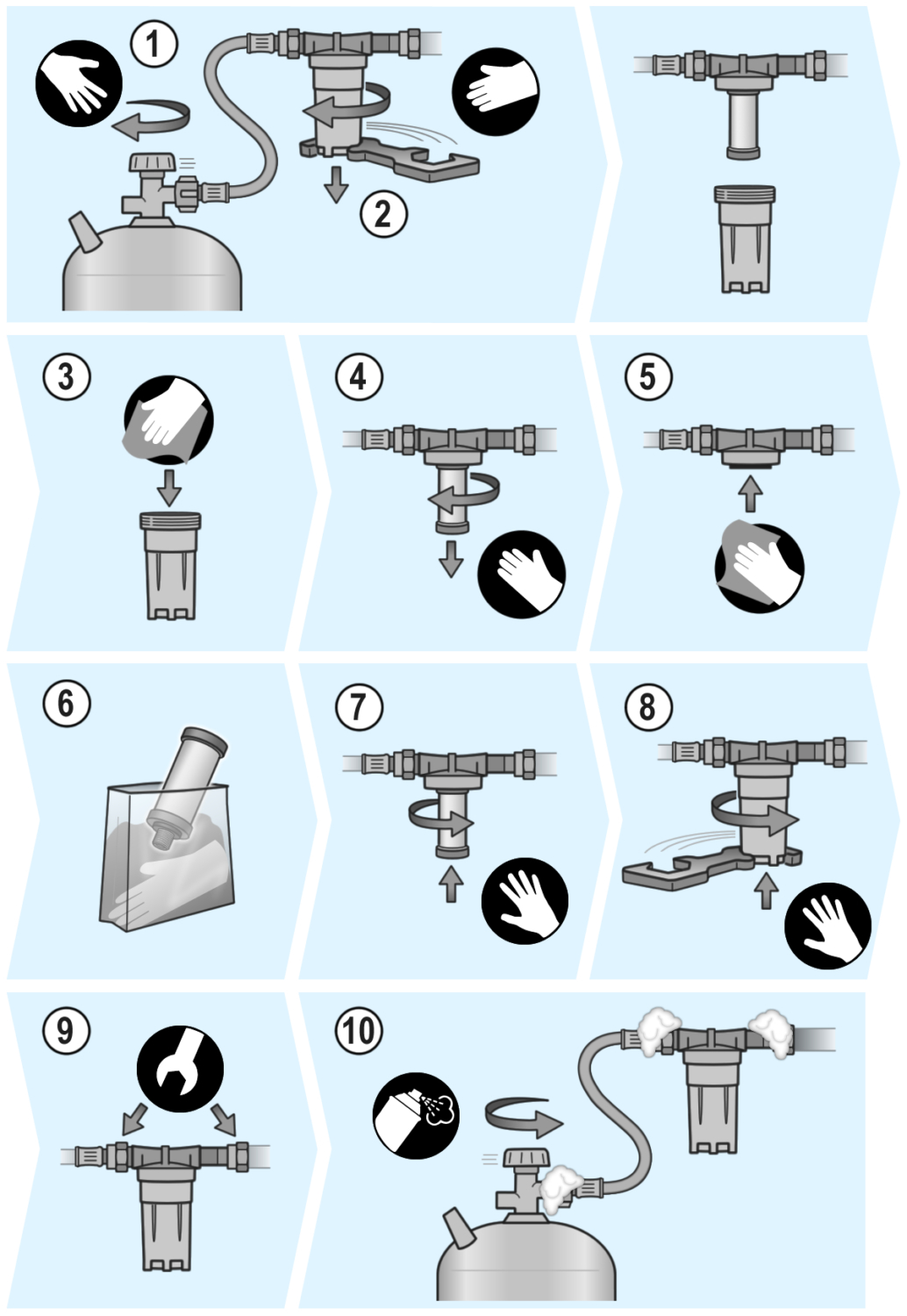 1
2
3
4
5
6
7
8
9
10