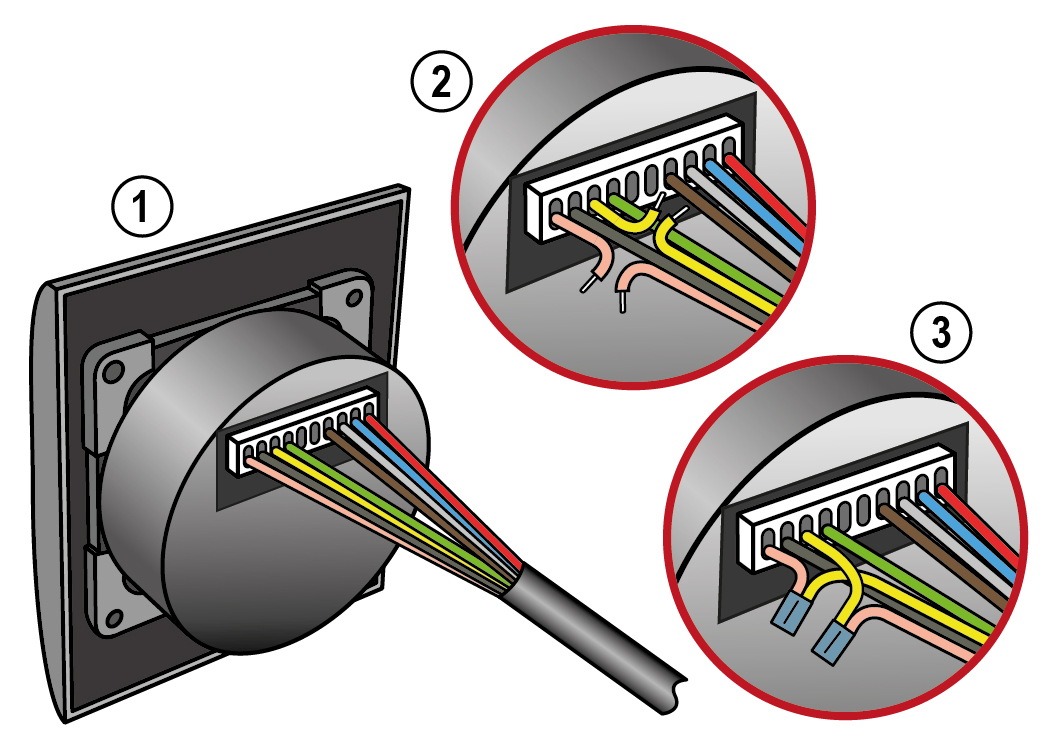 1

2

3